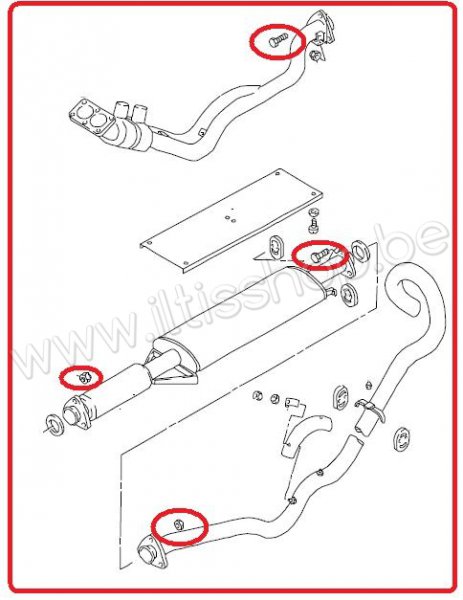 www.iltisshop.be