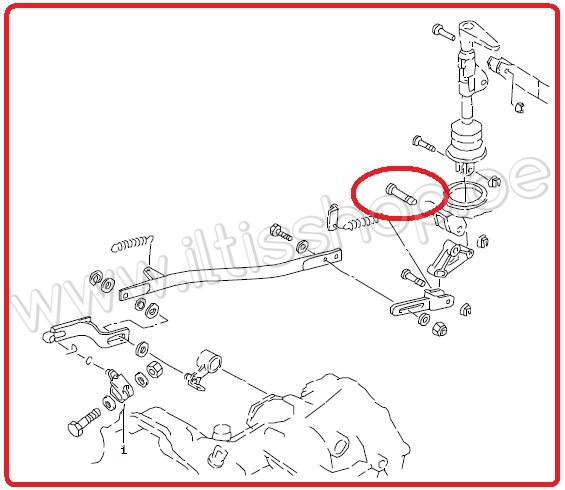 www.iltisshop.de

1