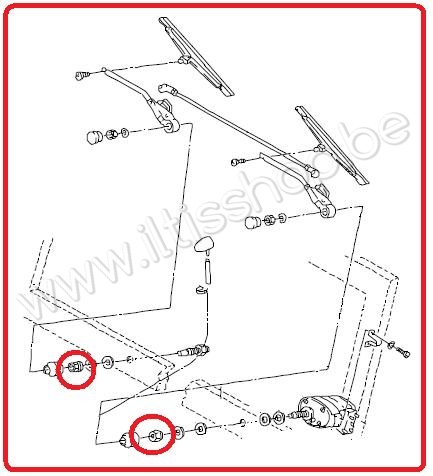 www.iltisshop.be