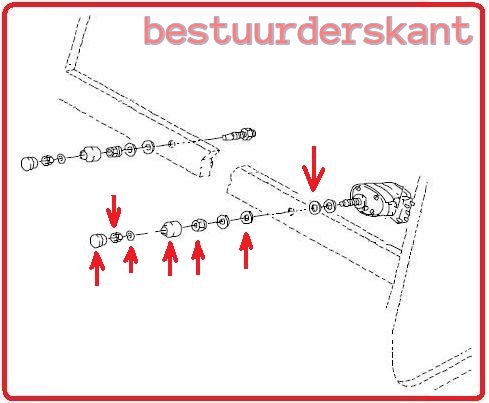 bestuurderskant