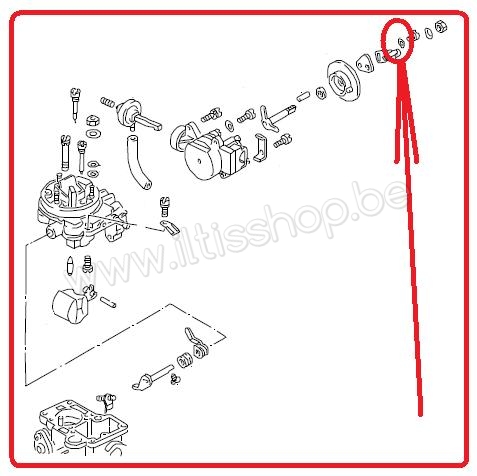 www.iltisshop.be