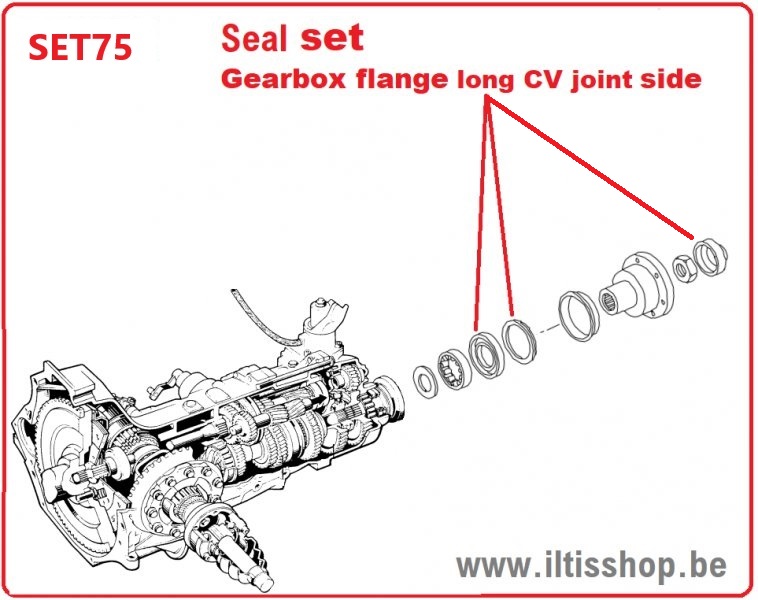 SET75

Seal set
Gearbox flange long CV joint side

www.iltisshop.be