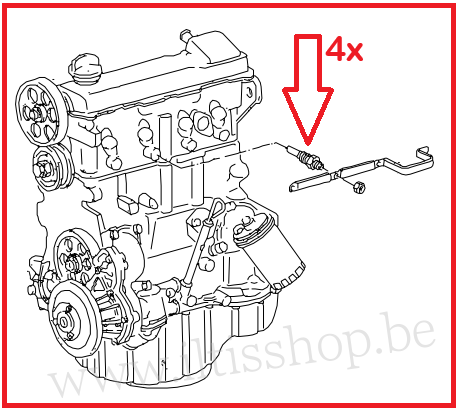 4x

www.iltisshop.be