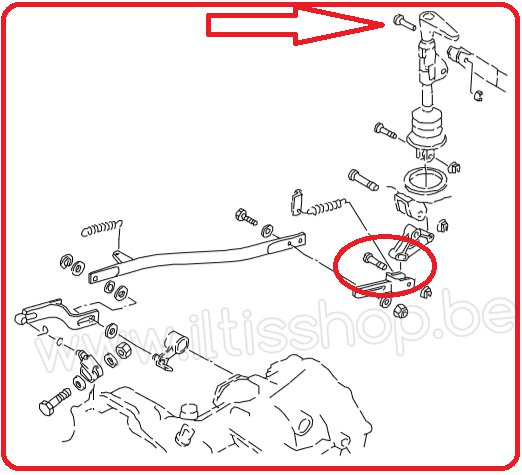 www.iltisshop.be