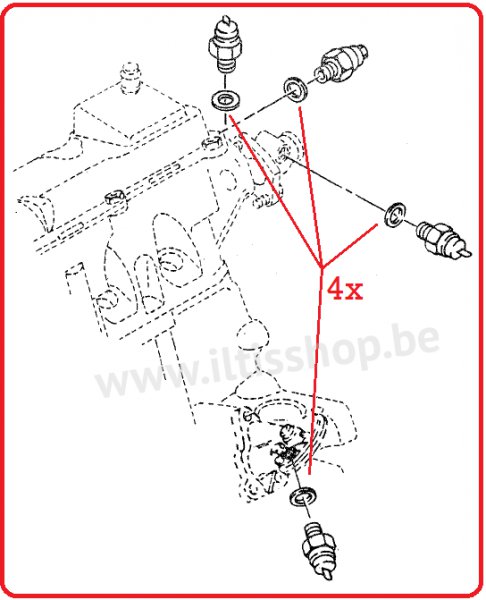 4x

www.iltisshop.be