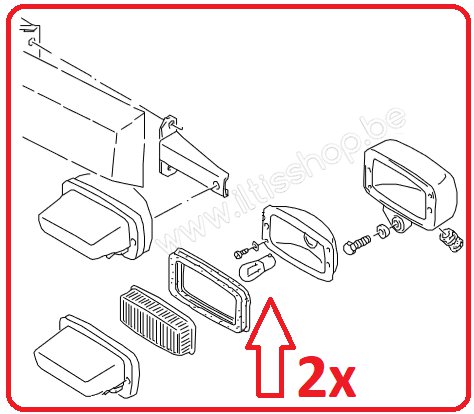 www.iltisshop.be

2x