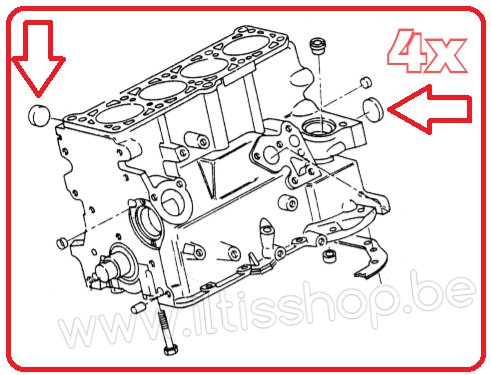 4x

www.iltisshop.be