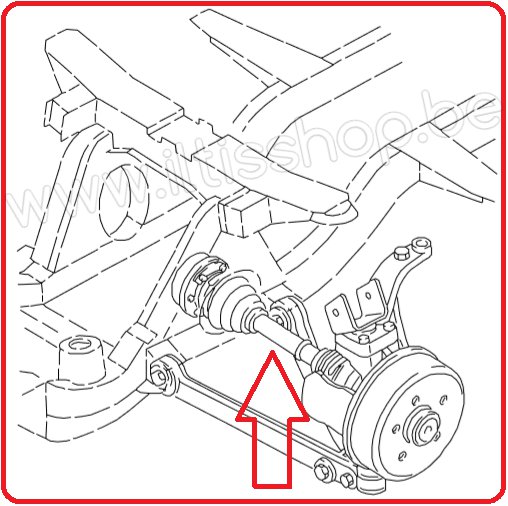 www.iltisshop.be