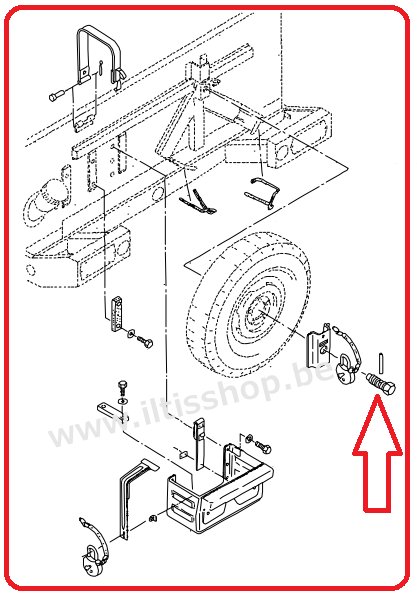 www.iltisshop.be