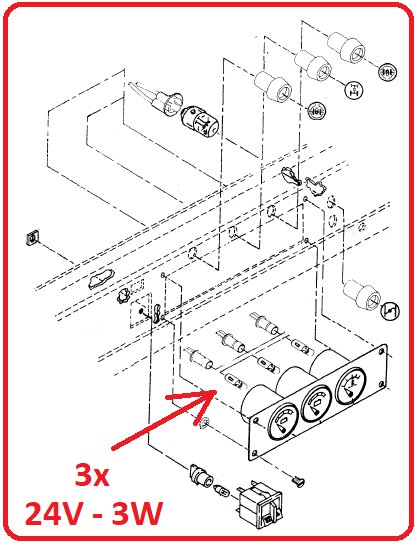 3x
24V - 3W