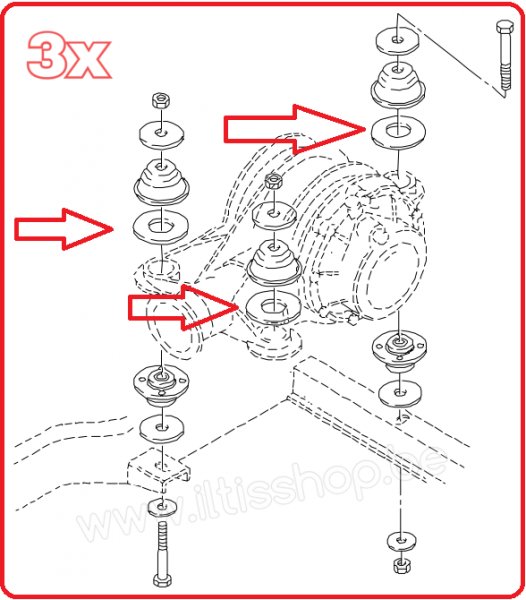 3x

www.iltisshop.be